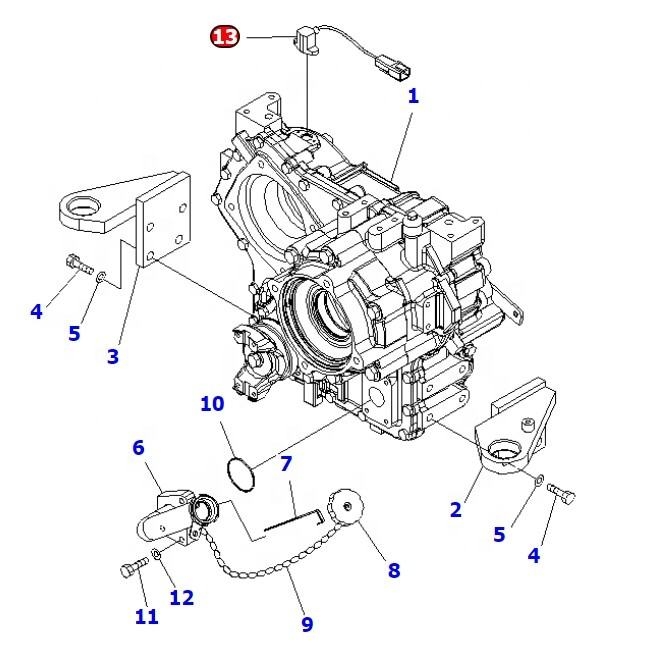 13
1
4
5
3
10
6
7
2
5
4
8
11
12
9